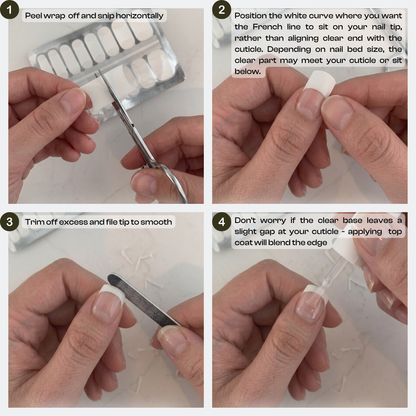 1

Peel wrap off and snip horizontally

2

Position the white curve where you want the French line to sit on your nail tip, rather than aligning clear end with the cuticle. Depending on nail bed size, the clear part may meet your cuticle or sit below.

3

Trim off excess and file tip to smooth

4

Don't worry if the clear base leaves a slight gap at your cuticle - applying top coat will blend the edge